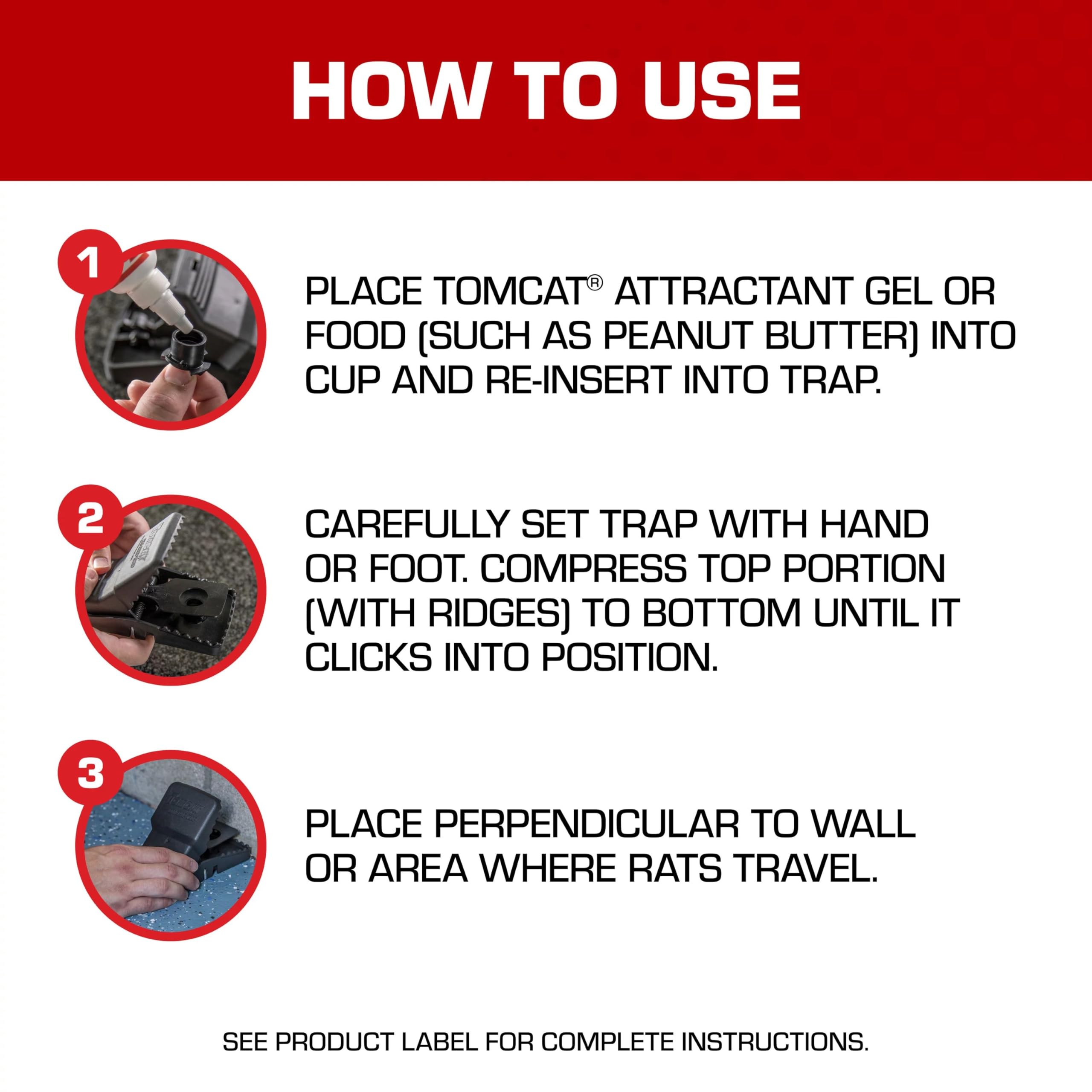 HOW TO USE

1

PLACE TOMCAT® ATTRACTANT GEL OR FOOD (SUCH AS PEANUT BUTTER) INTO CUP AND RE-INSERT INTO TRAP.

2

CAREFULLY SET TRAP WITH HAND OR FOOT. COMPRESS TOP PORTION (WITH RIDGES) TO BOTTOM UNTIL IT CLICKS INTO POSITION.

3

PLACE PERPENDICULAR TO WALL OR AREA WHERE RATS TRAVEL.

SEE PRODUCT LABEL FOR COMPLETE INSTRUCTIONS.