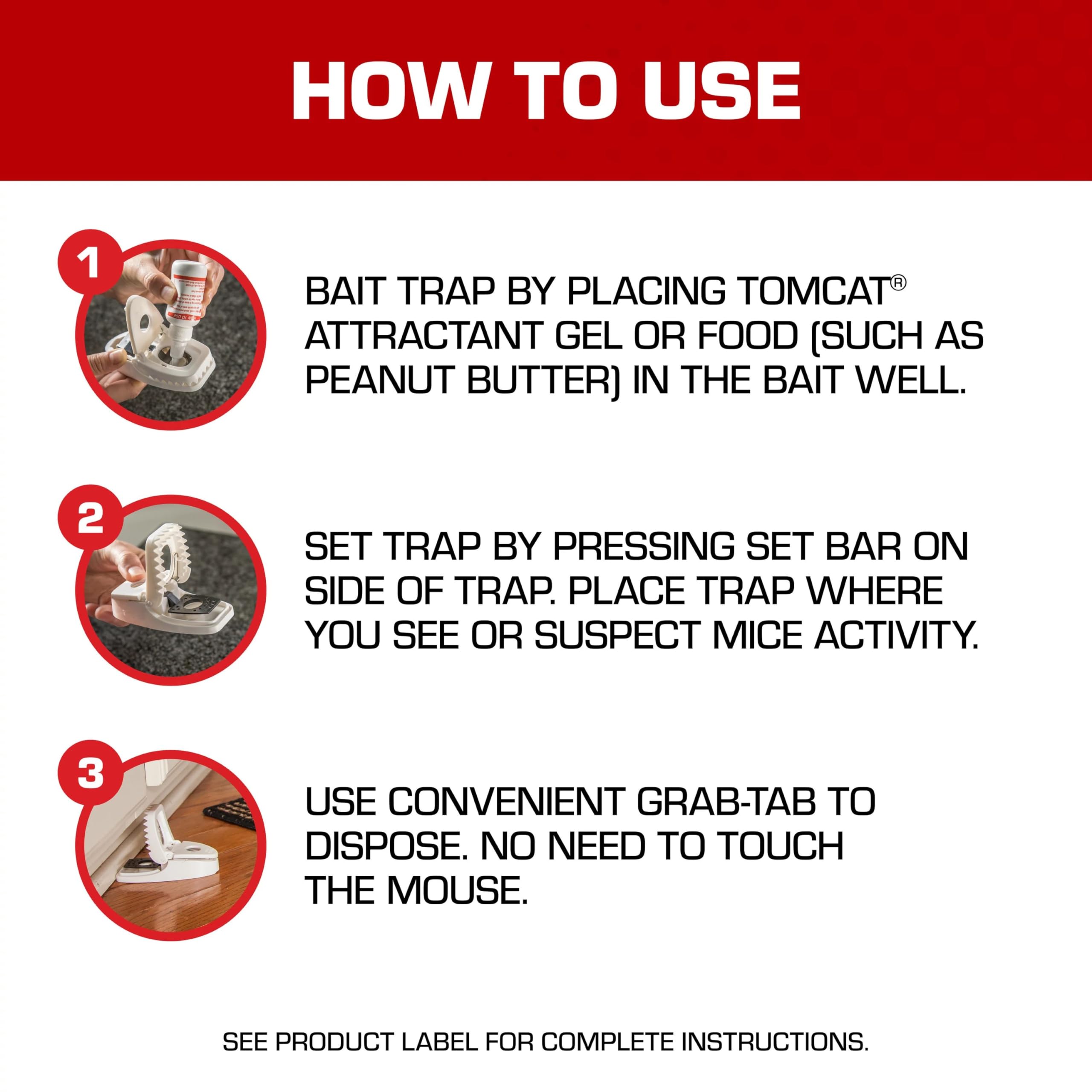 HOW TO USE

1

BAIT TRAP BY PLACING TOMCAT® ATTRACTANT GEL OR FOOD (SUCH AS PEANUT BUTTER) IN THE BAIT WELL.

2

SET TRAP BY PRESSING SET BAR ON SIDE OF TRAP. PLACE TRAP WHERE YOU SEE OR SUSPECT MICE ACTIVITY.

3

USE CONVENIENT GRAB-TAB TO DISPOSE. NO NEED TO TOUCH THE MOUSE.

SEE PRODUCT LABEL FOR COMPLETE INSTRUCTIONS.