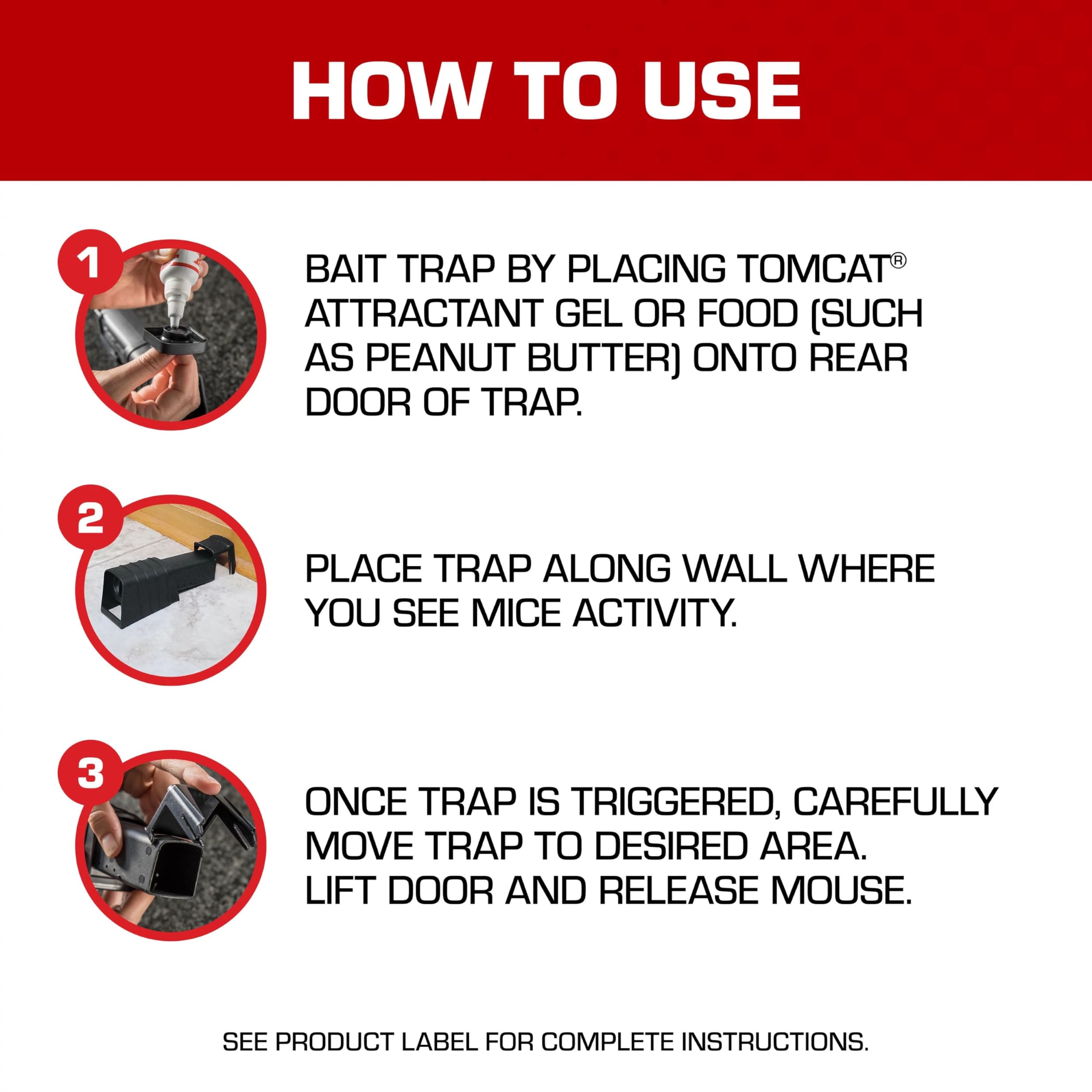 HOW TO USE

1

BAIT TRAP BY PLACING TOMCAT® ATTRACTANT GEL OR FOOD (SUCH AS PEANUT BUTTER) ONTO REAR DOOR OF TRAP.

2

PLACE TRAP ALONG WALL WHERE YOU SEE MICE ACTIVITY.

3

ONCE TRAP IS TRIGGERED, CAREFULLY MOVE TRAP TO DESIRED AREA.
LIFT DOOR AND RELEASE MOUSE.

SEE PRODUCT LABEL FOR COMPLETE INSTRUCTIONS.