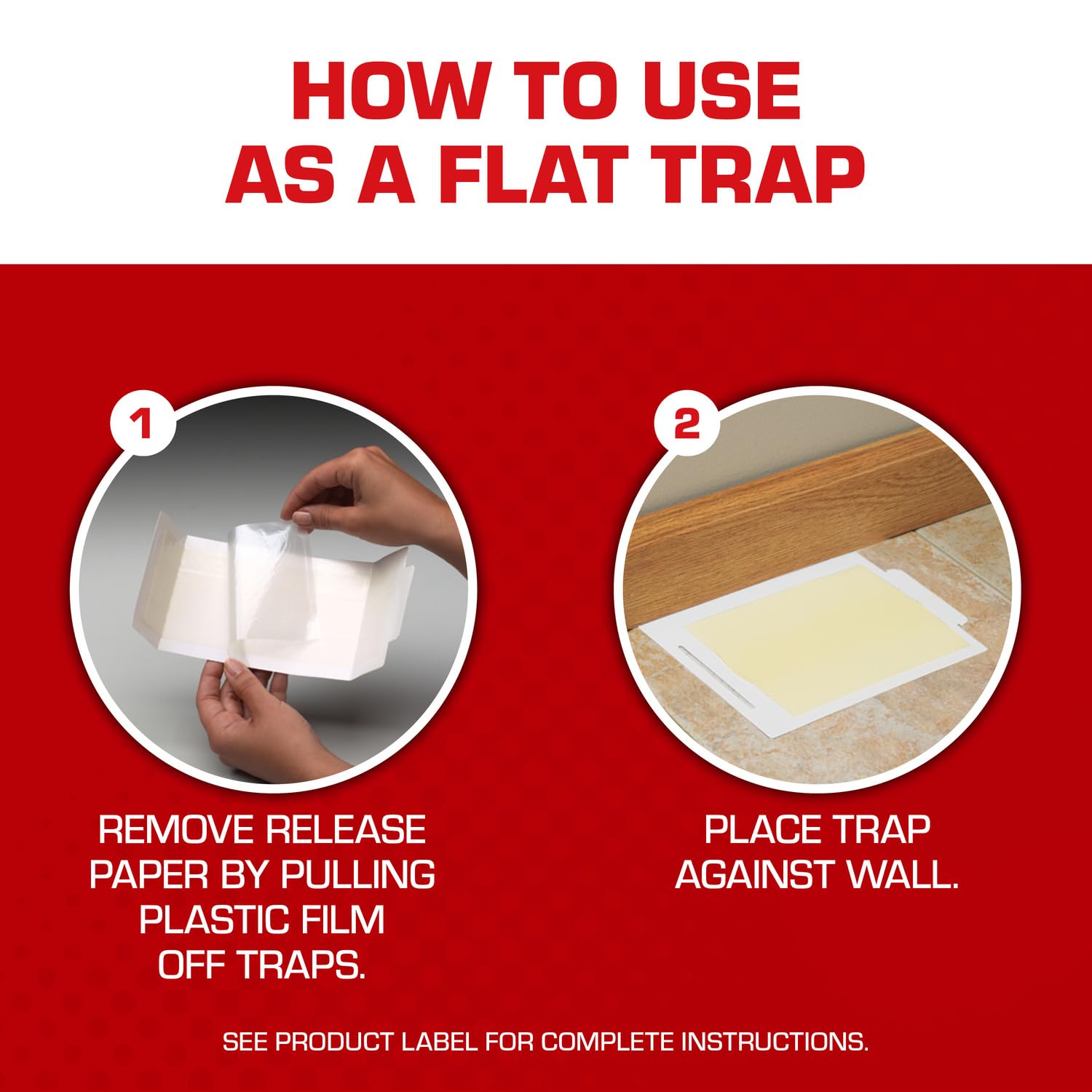 HOW TO USE
AS A FLAT TRAP

1

REMOVE RELEASE PAPER BY PULLING PLASTIC FILM OFF TRAPS.

2

PLACE TRAP AGAINST WALL.

SEE PRODUCT LABEL FOR COMPLETE INSTRUCTIONS.